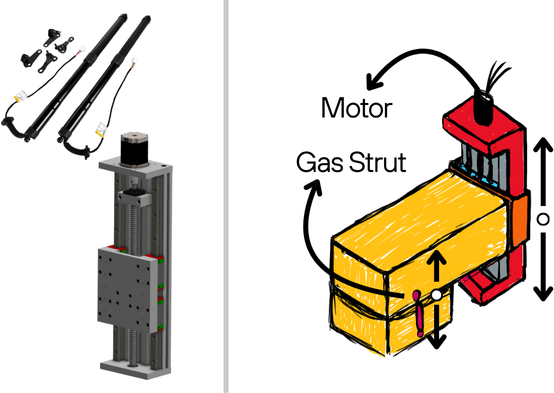 Motor

Gas Strut